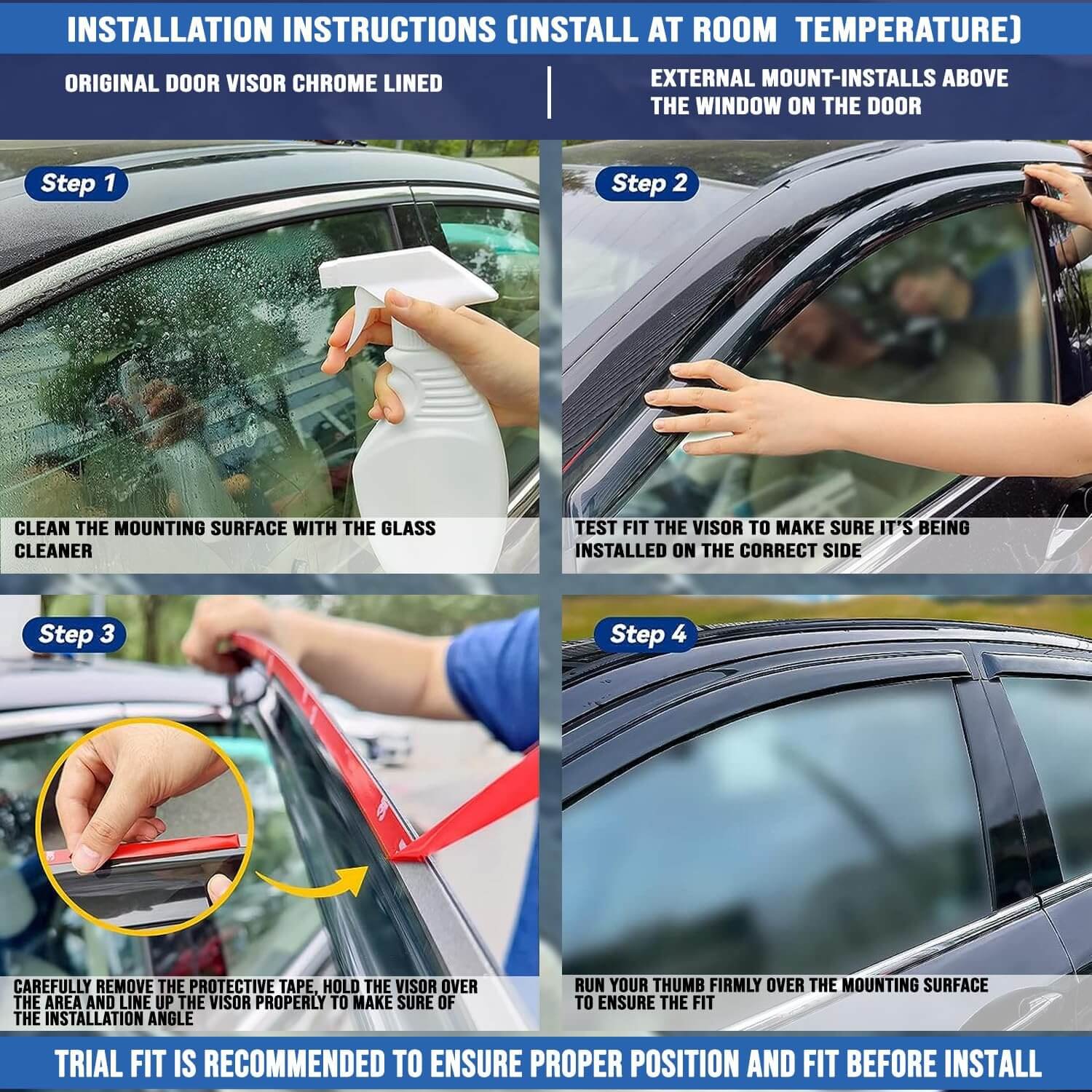 INSTALLATION INSTRUCTIONS (INSTALL AT ROOM TEMPERATURE)

ORIGINAL DOOR VISOR CHROME LINED

EXTERNAL MOUNT-INSTALLS ABOVE THE WINDOW ON THE DOOR

Step 1

CLEAN THE MOUNTING SURFACE WITH THE GLASS CLEANER

Step 2

TEST FIT THE VISOR TO MAKE SURE IT'S BEING INSTALLED ON THE CORRECT SIDE

Step 3

CAREFULLY REMOVE THE PROTECTIVE TAPE, HOLD THE VISOR OVER THE AREA AND LINE UP THE VISOR PROPERLY TO MAKE SURE OF THE INSTALLATION ANGLE

Step 4

RUN YOUR THUMB FIRMLY OVER THE MOUNTING SURFACE TO ENSURE THE FIT

TRIAL FIT IS RECOMMENDED TO ENSURE PROPER POSITION AND FIT BEFORE INSTALL